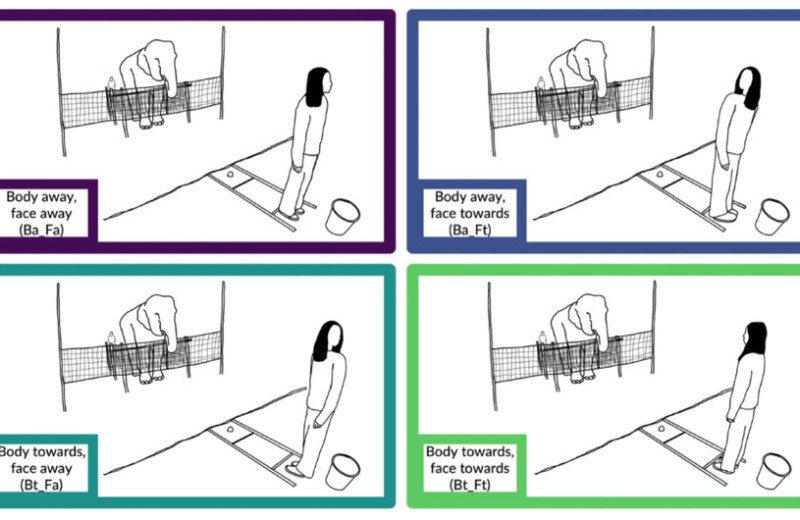 Body away, face away (Ba_Fa)

Body away, face towards (Ba_Ft)

Body towards, face away (Bt_Fa)

Body towards, face towards (Bt_Ft)