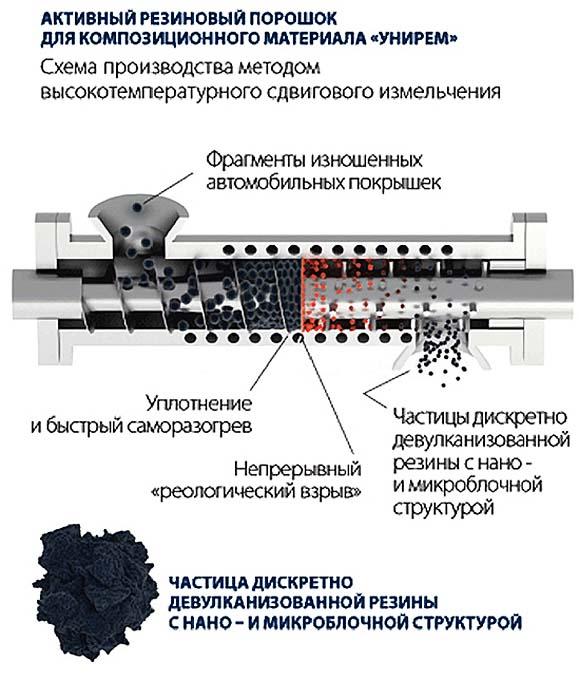 АКТИВНЫЙ РЕЗИНОВЫЙ ПОРОШОК ДЛЯ КОМПОЗИЦИОННОГО МАТЕРИАЛА «УНИРЕМ»

Схема производства методом высокотемпературного сдвигового измельчения

Фрагменты изношенных автомобильных покрышек

Уплотнение и быстрый саморазогрев

Непрерывный «реологический взрыв»

Частицы дискретно девулканизованной резины с нано - и микроблочной структурой

ЧАСТИЦА ДИСКРЕТНО ДЕВУЛКАНИЗОВАННОЙ РЕЗИНЫ С НАНО – И МИКРОБЛОЧНОЙ СТРУКТУРОЙ