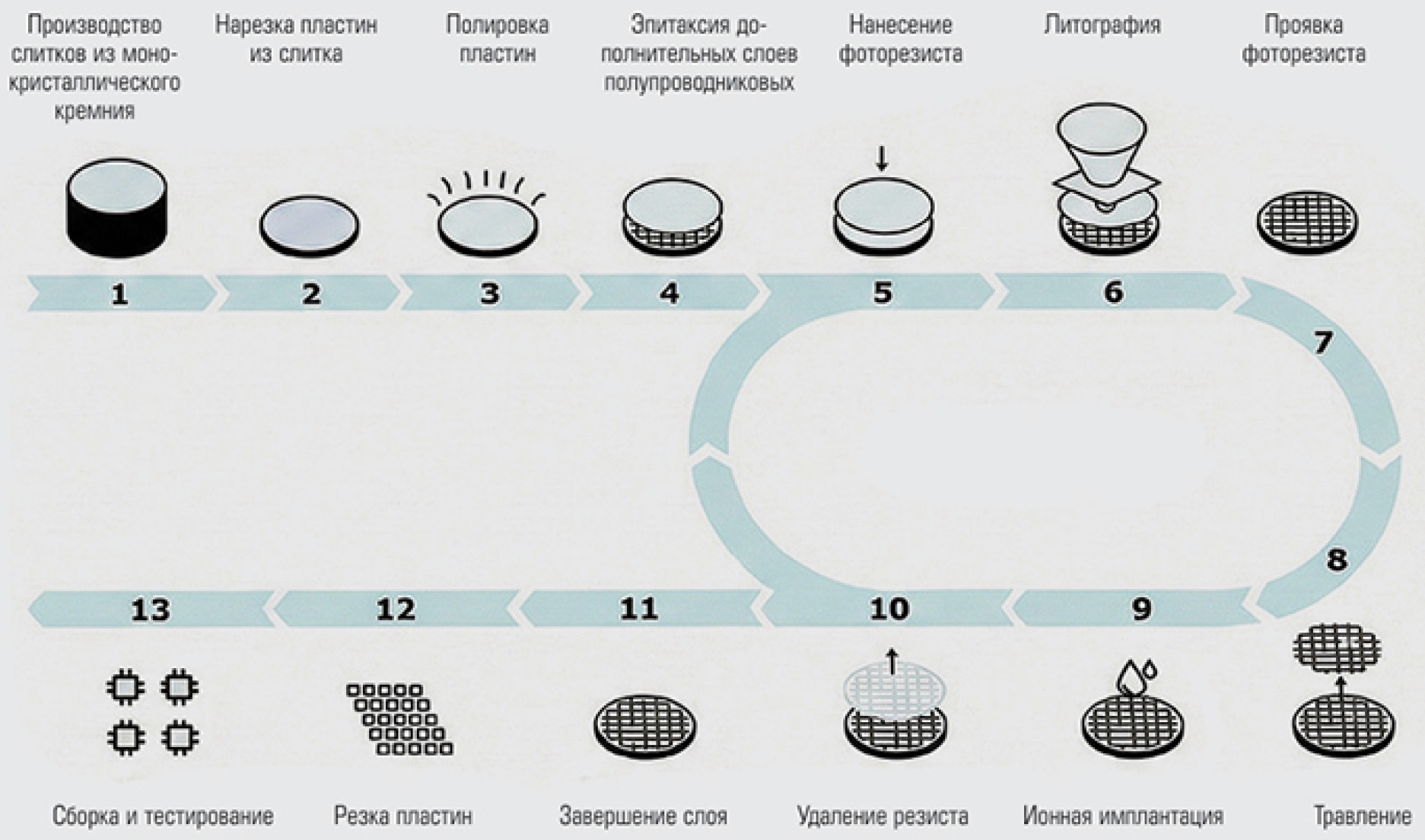 Производство слитков из монокристаллического кремния

Нарезка пластин из слитка

Полировка пластин

Эпитаксия дополнительных слоев полупроводниковых

Нанесение фоторезиста

Литография

Проявка фоторезиста

1

2

3

4

5

6

7

8

13

12

11

10

9

Сборка и тестирование

Резка пластин

Завершение слоя

Удаление резиста

Ионная имплантация

Травление