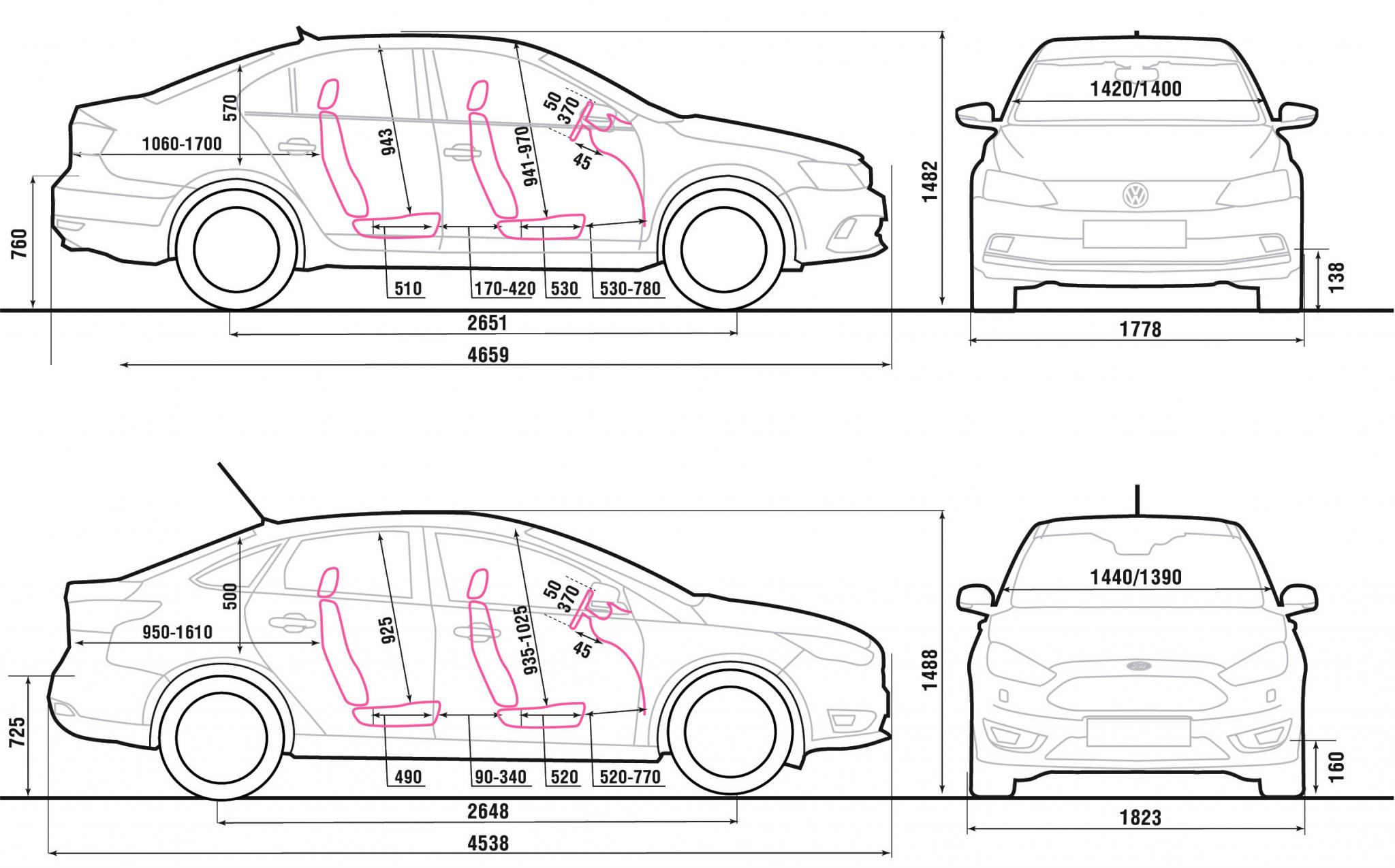 570
1060-1700
943
941-970
50
370
45
760
510
170-420
530
530-780
2651
4659
1482
1420/1400
138
1778

500
950-1610
925
935-1025
50
370
45
725
490
90-340
520
520-770
2648
4538
1488
1440/1390
160
1823