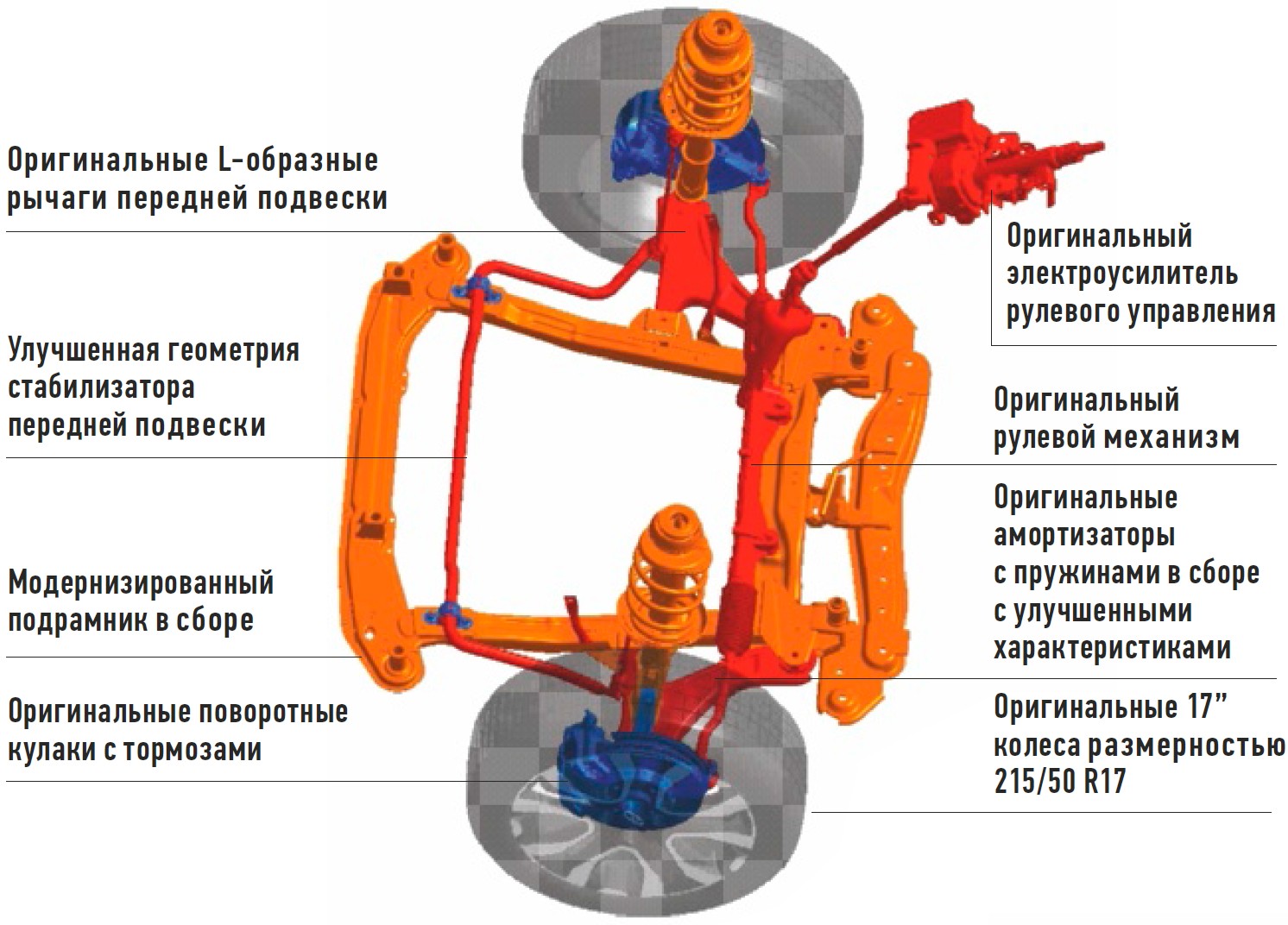 Оригинальные L-образные рычаги передней подвески

Улучшенная геометрия стабилизатора передней подвески

Модернизированный подрамник в сборе

Оригинальные поворотные кулаки с тормозами

Оригинальный электроусилитель рулевого управления

Оригинальный рулевой механизм

Оригинальные амортизаторы с пружинами в сборе с улучшенными характеристиками

Оригинальные 17” колеса размерностью 215/50 R17