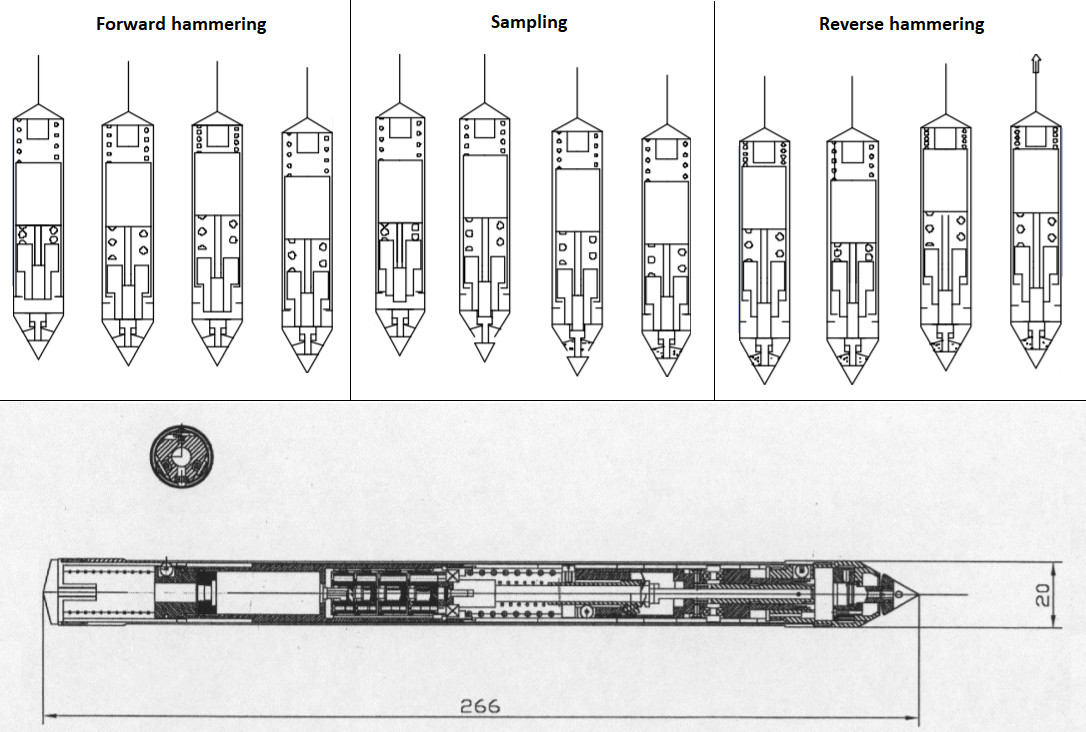 Forward hammering

Sampling

Reverse hammering

20

266