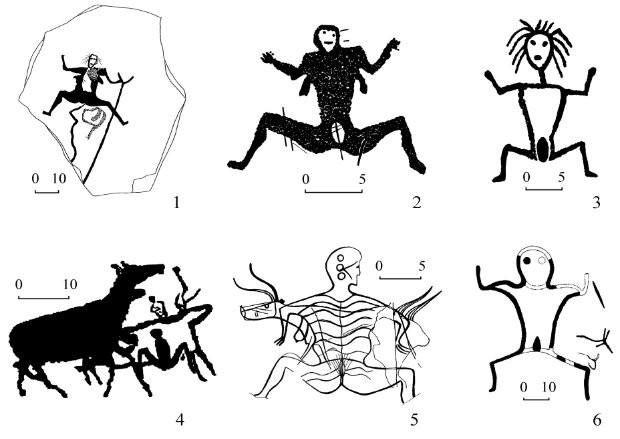 0 10
1
0 5
2
0 5
3
0 10
4
0 5
5
0 10
6