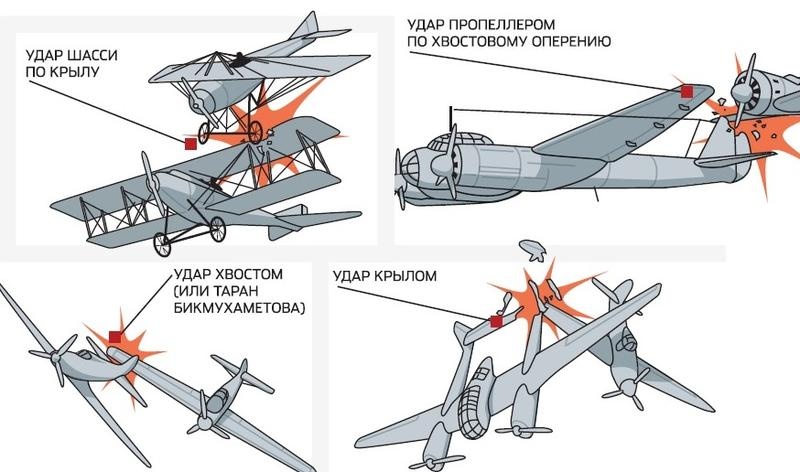 УДАР ШАССИ ПО КРЫЛУ

УДАР ПРОПЕЛЛЕРОМ ПО ХВОСТОВОМУ ОПЕРЕНИЮ

УДАР ХВОСТОМ (ИЛИ ТАРАН БИКМУХАМЕТОВА)

УДАР КРЫЛОМ