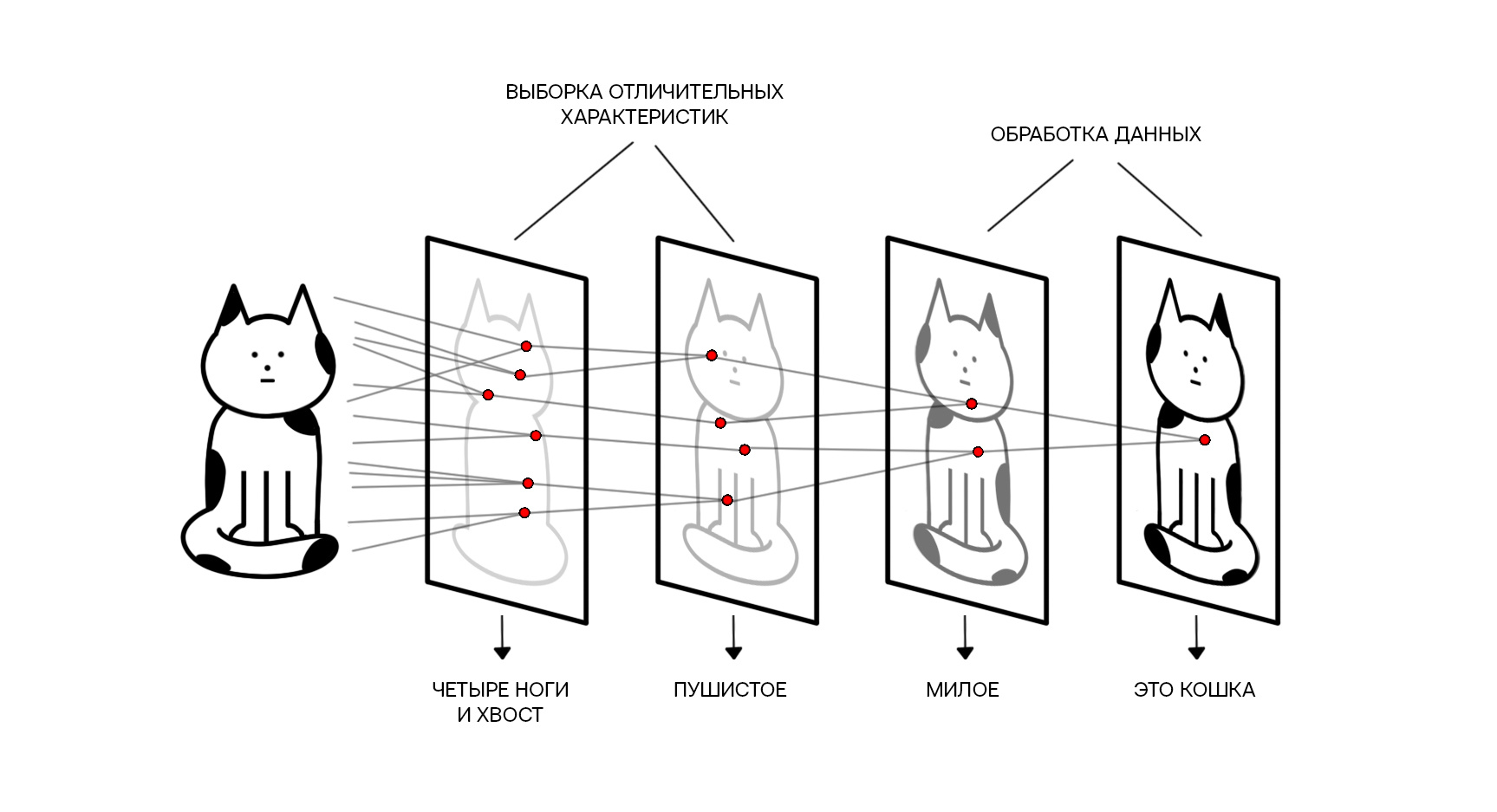 ВЫБОРКА ОТЛИЧИТЕЛЬНЫХ ХАРАКТЕРИСТИК

ОБРАБОТКА ДАННЫХ

ЧЕТЫРЕ НОГИ И ХВОСТ

ПУШИСТОЕ

МИЛОЕ

ЭТО КОШКА