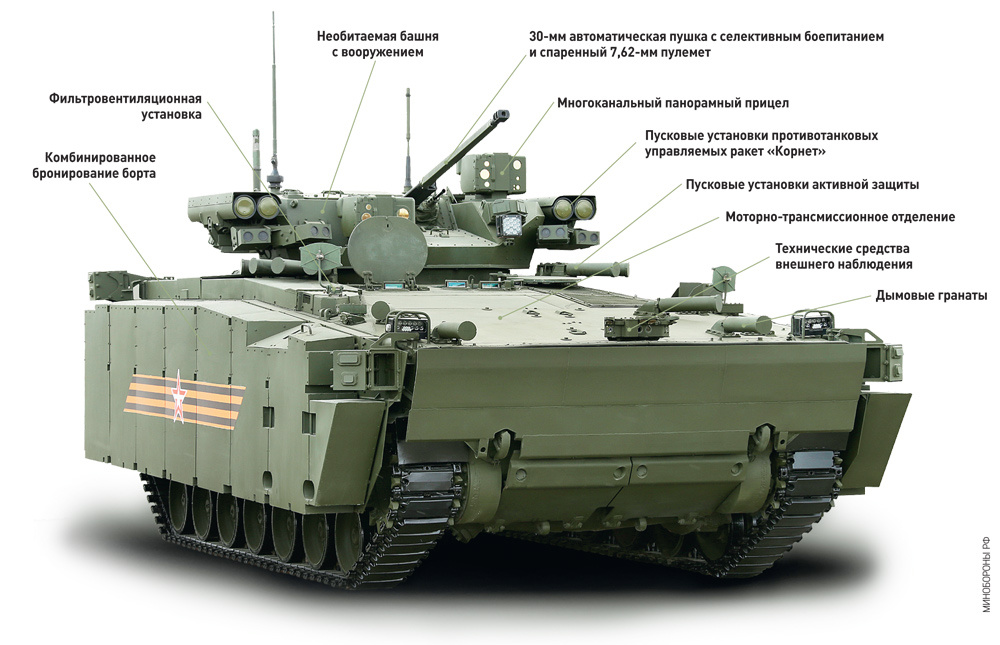 Необитаемая башня с вооружением

30-мм автоматическая пушка с селективным боепитанием и спаренный 7,62-мм пулемет

Фильтровентиляционная установка

Многоканальный панорамный прицел

Комбинированное бронирование борта

Пусковые установки противотанковых управляемых ракет «Корнет»

Пусковые установки активной защиты

Моторно-трансмиссионное отделение

Технические средства внешнего наблюдения

Дымовые гранаты

МИНОБОРОНЫ РФ