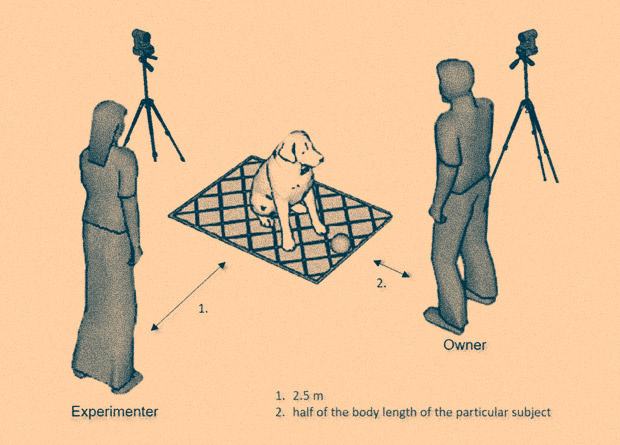 1.

2.

Owner

Experimenter

1. 2.5 m
2. half of the body length of the particular subject