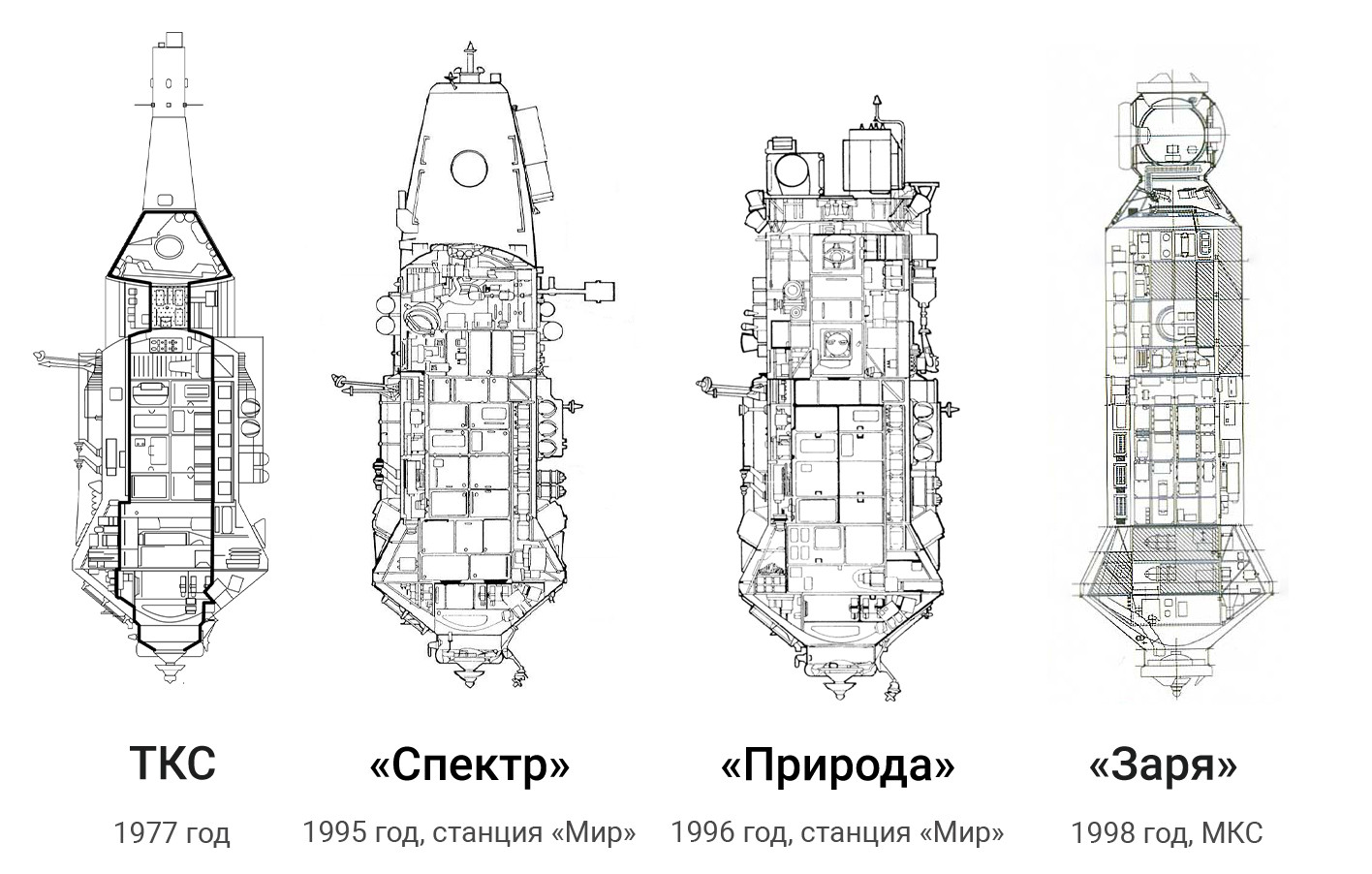 ТКС

1977 год

«Спектр»

1995 год, станция «Мир»

«Природа»

1996 год, станция «Мир»

«Заря»

1998 год, МКС