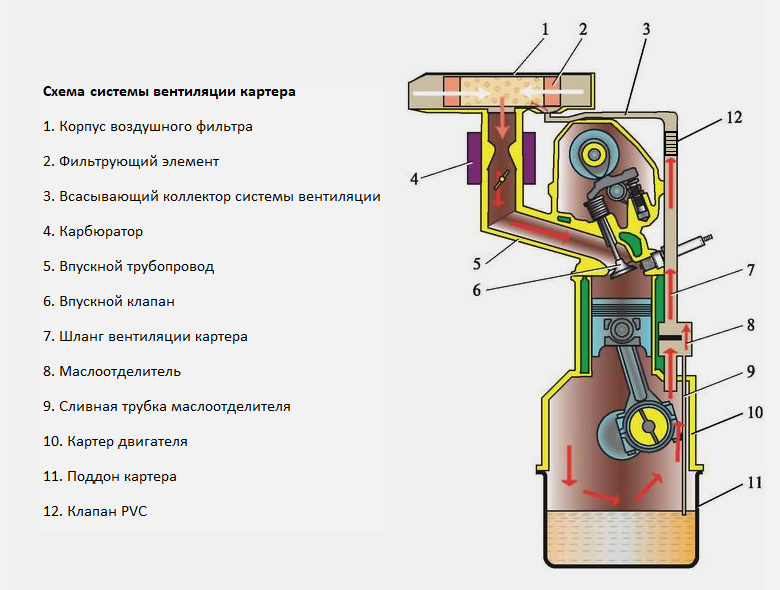 Схема системы вентиляции картера

1. Корпус воздушного фильтра

2. Фильтрующий элемент

3. Всасывающий коллектор системы вентиляции

4. Карбюратор

5. Впускной трубопровод

6. Впускной клапан

7. Шланг вентиляции картера

8. Маслоотделитель

9. Сливная трубка маслоотделителя

10. Картер двигателя

11. Поддон картера

12. Клапан PVC

1
2
3
12
4
5
6
7
8
9
10
11