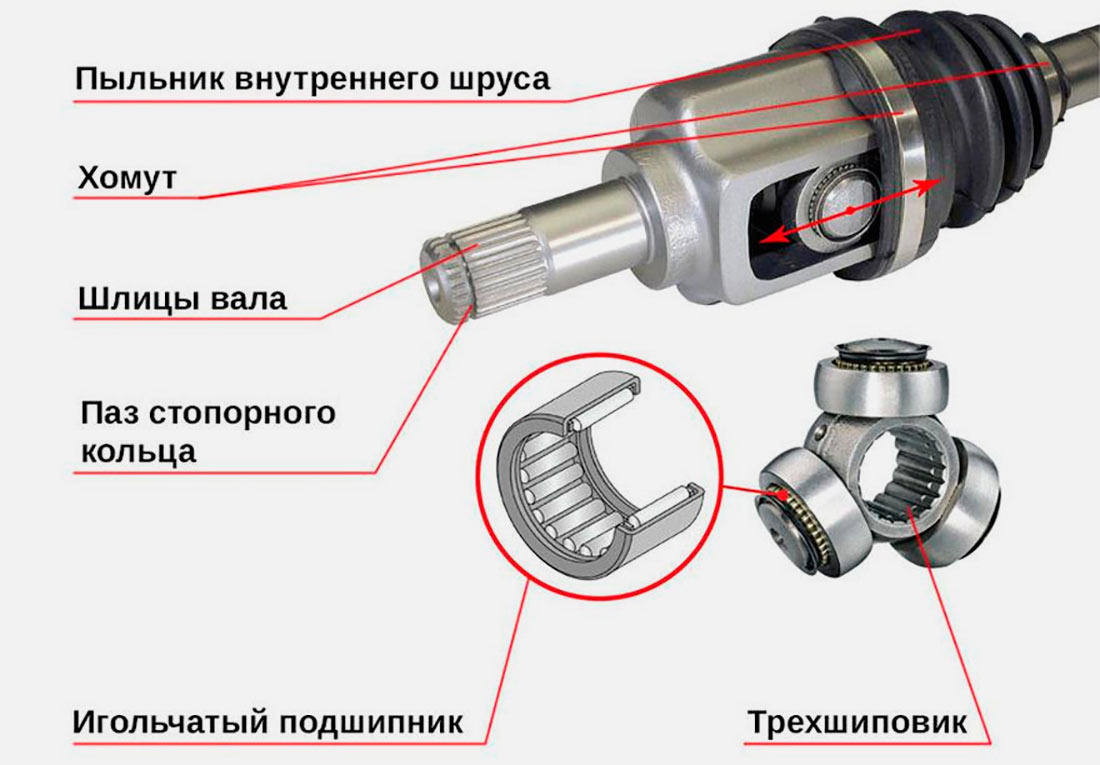 Пыльник внутреннего шруса

Хомут

Шлицы вала

Паз стопорного кольца

Игольчатый подшипник

Трехшиповик