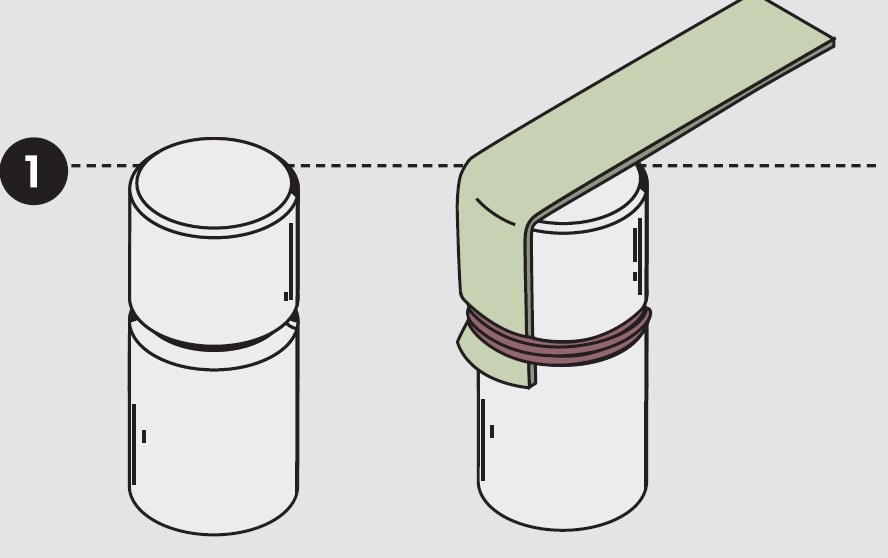 1