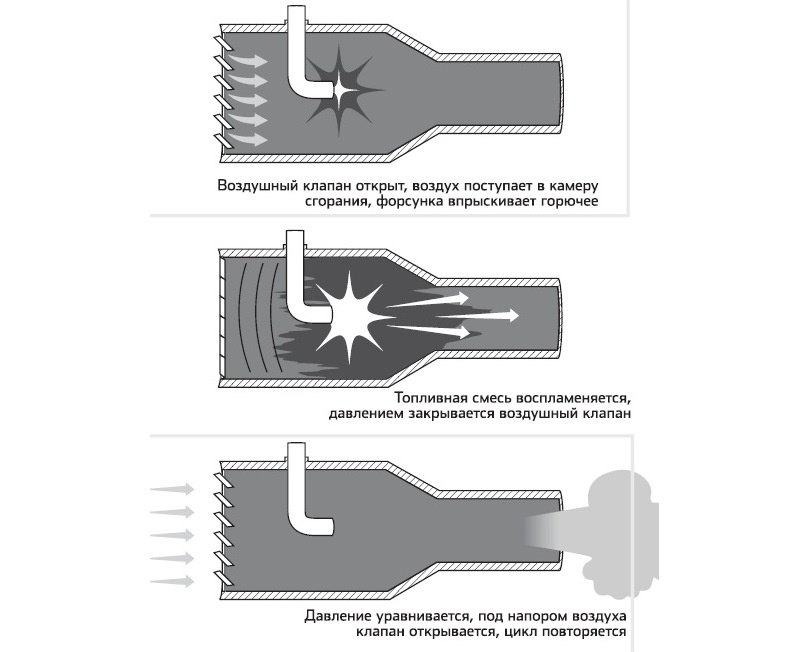 Воздушный клапан открыт, воздух поступает в камеру сгорания, форсунка впрыскивает горючее

Топливная смесь воспламеняется, давлением закрывается воздушный клапан

Давление уравнивается, под напором воздуха клапан открывается, цикл повторяется