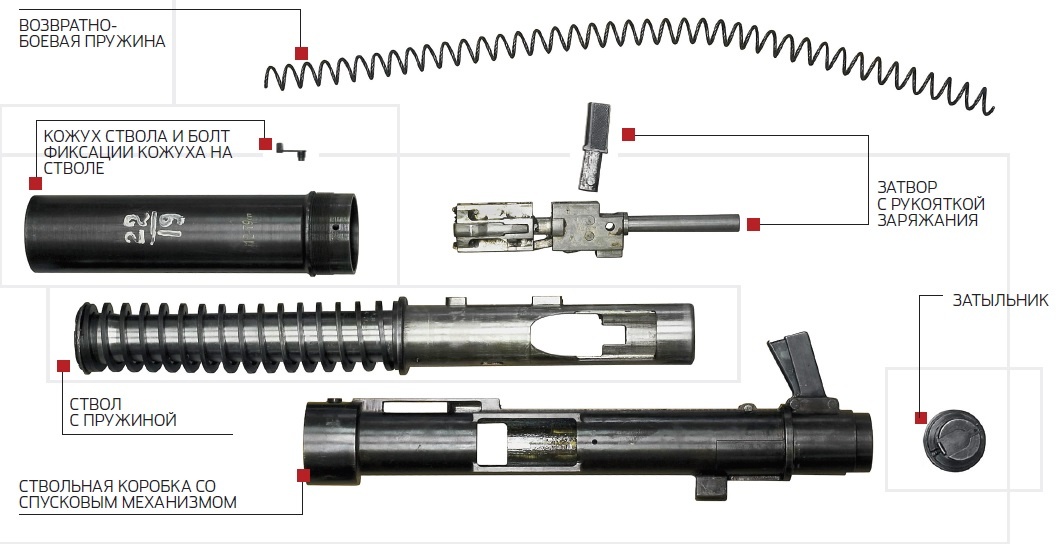 ВОЗВРАТНО-БОЕВАЯ ПРУЖИНА

КОЖУХ СТВОЛА И БОЛТ ФИКСАЦИИ КОЖУХА НА СТВОЛЕ

$\frac{22}{19}$

ЗАТВОР С РУКОЯТКОЙ ЗАРЯЖАНИЯ

ЗАТЫЛЬНИК

СТВОЛ С ПРУЖИНОЙ

СТВОЛЬНАЯ КОРОБКА СО СПУСКОВЫМ МЕХАНИЗМОМ