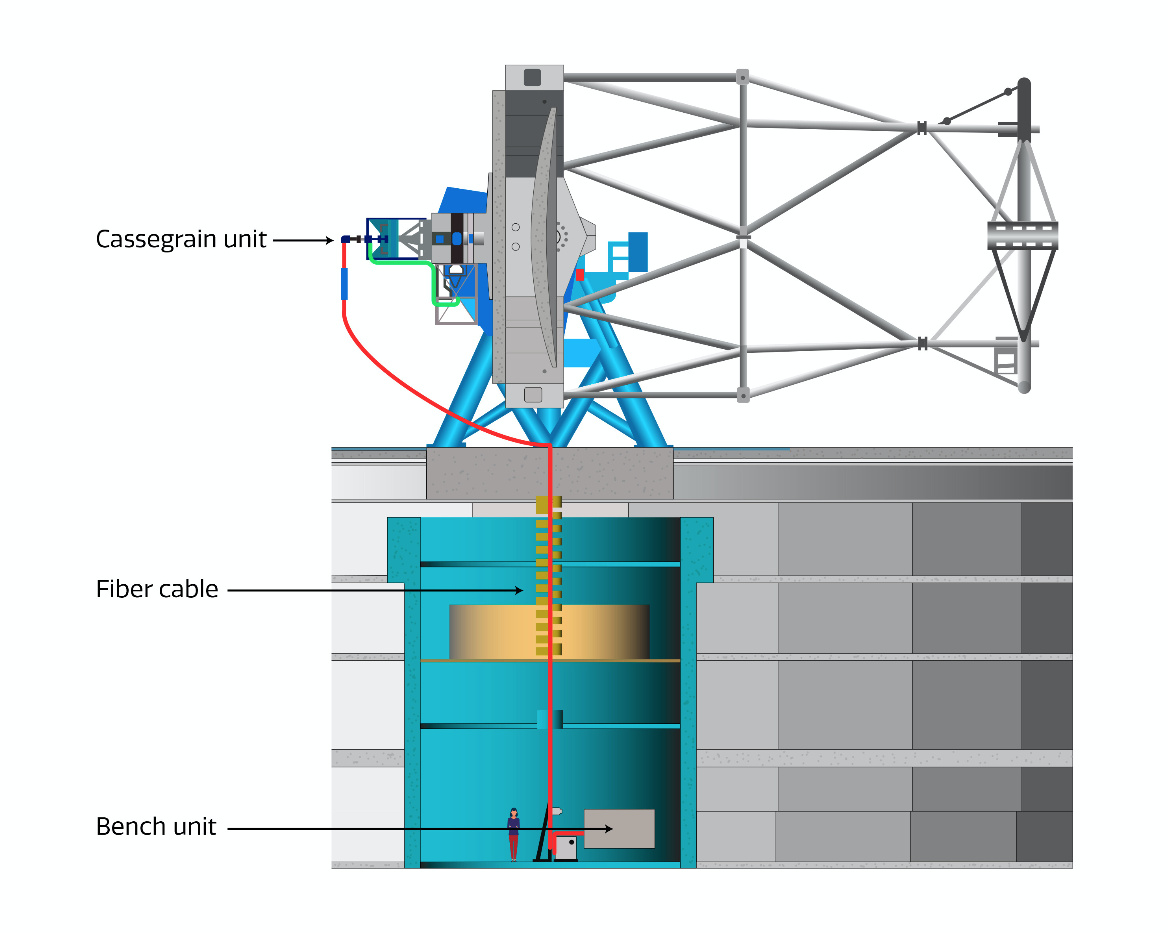 Cassegrain unit

Fiber cable

Bench unit