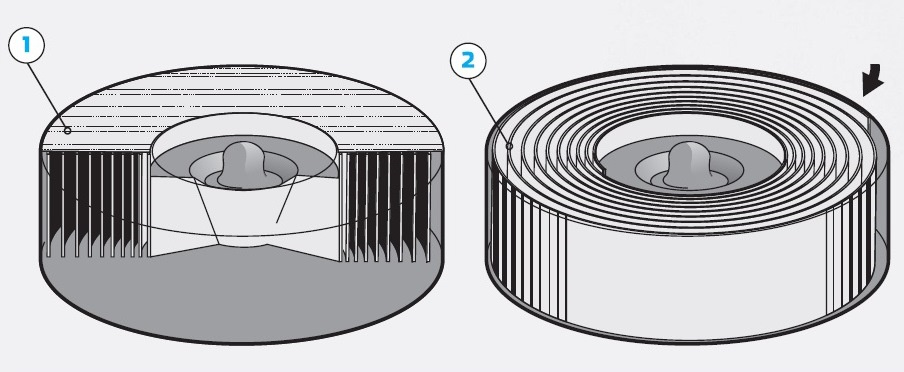 1

2