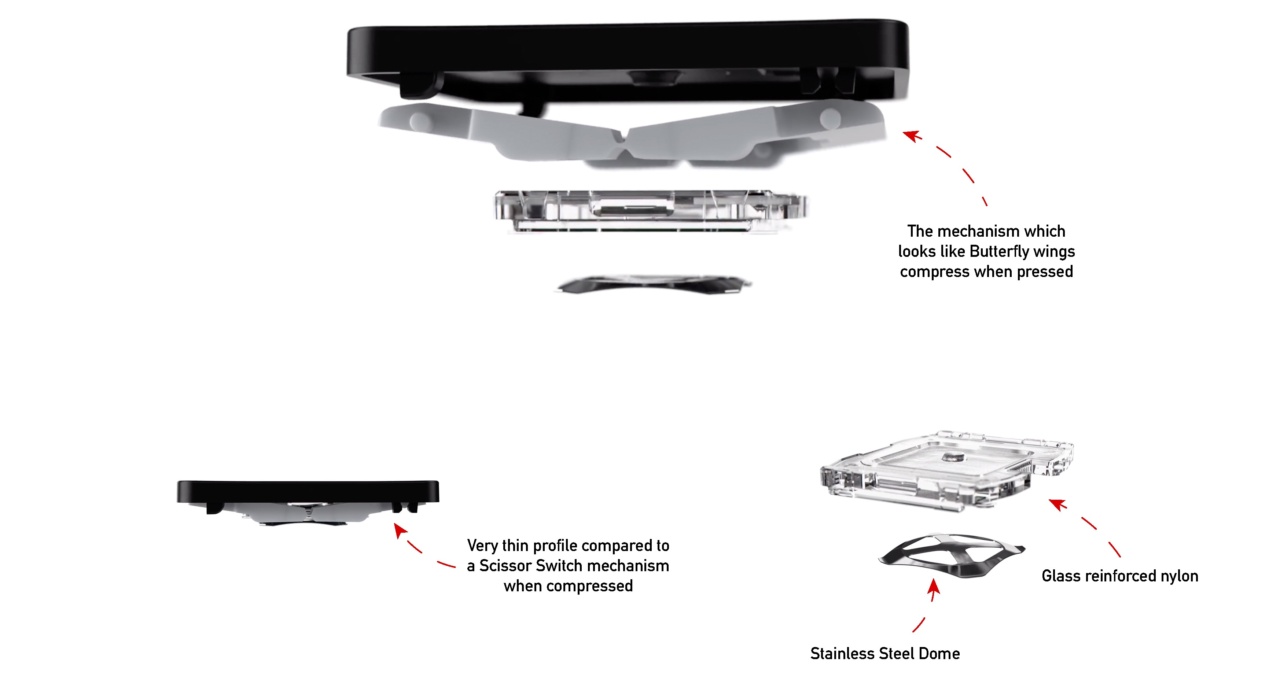 The mechanism which looks like Butterfly wings compress when pressed

Very thin profile compared to a Scissor Switch mechanism when compressed

Glass reinforced nylon

Stainless Steel Dome