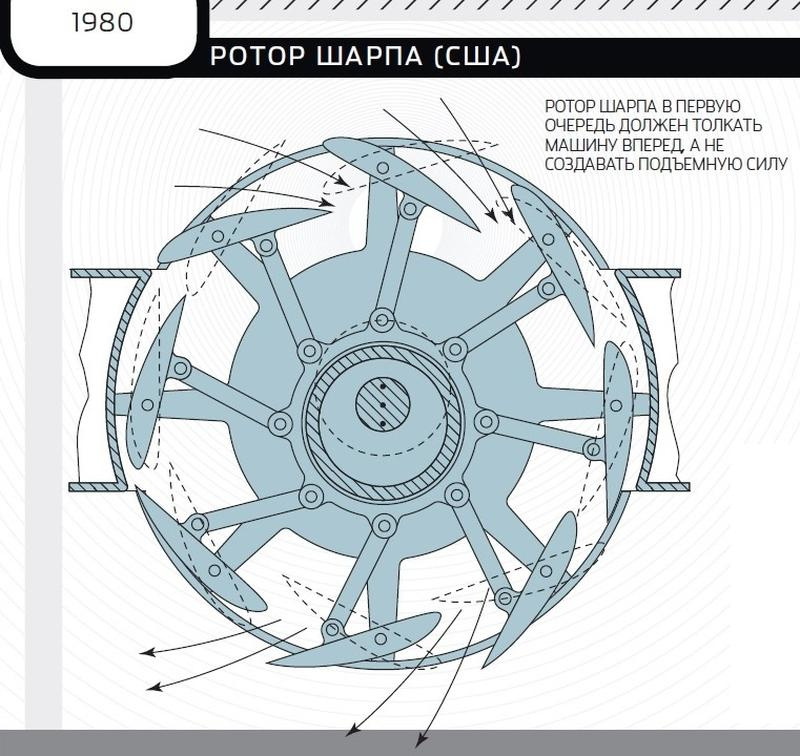 1980

РОТОР ШАРПА (США)

РОТОР ШАРПА В ПЕРВУЮ ОЧЕРЕДЬ ДОЛЖЕН ТОЛКАТЬ МАШИНУ ВПЕРЕД, А НЕ СОЗДАВАТЬ ПОДЪЕМНУЮ СИЛУ