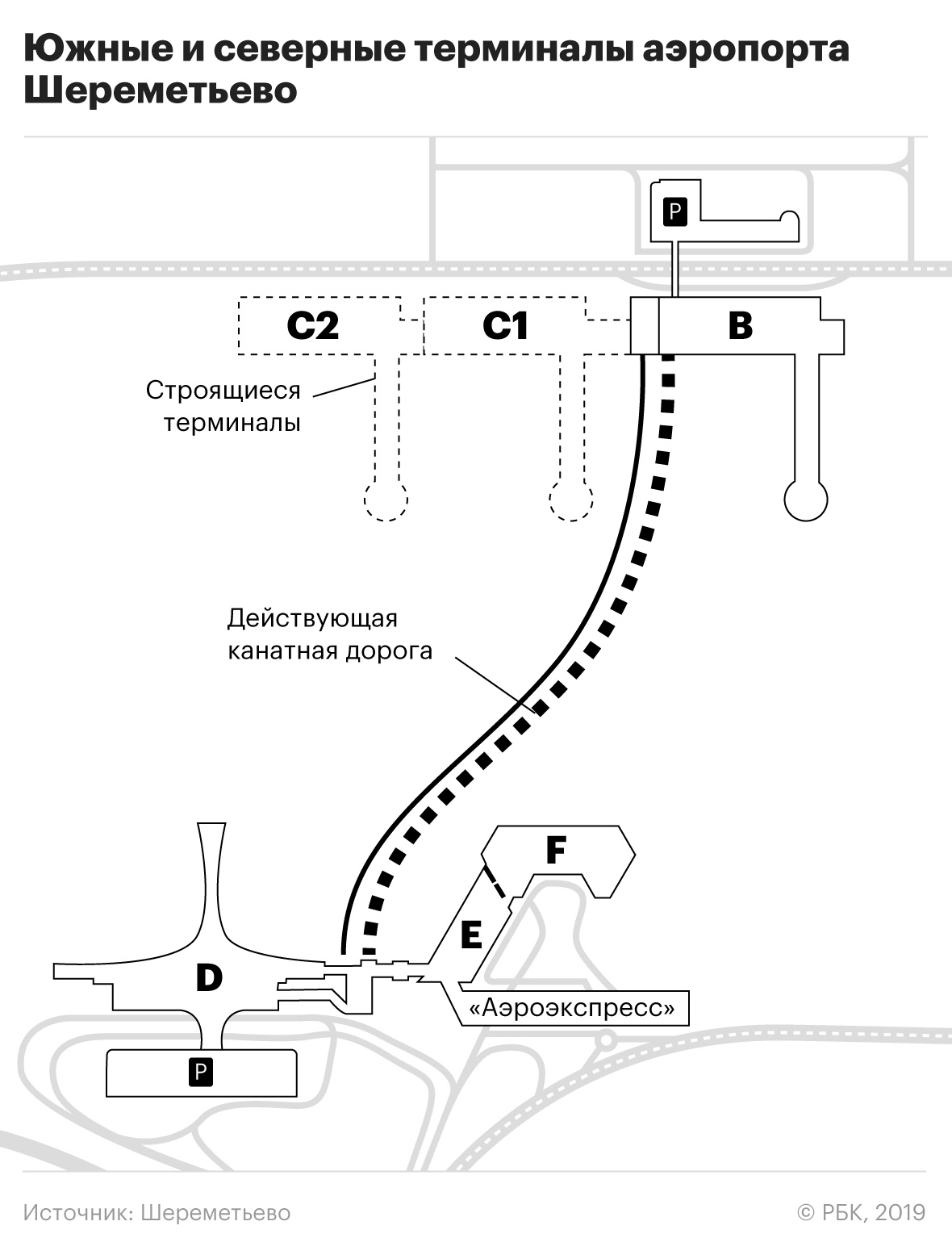 Южные и северные терминалы аэропорта Шереметьево

P

C2

C1

B

Строящиеся терминалы

Действующая канатная дорога

F

E

D

«Аэроэкспресс»

P

Источник: Шереметьево

© РБК, 2019