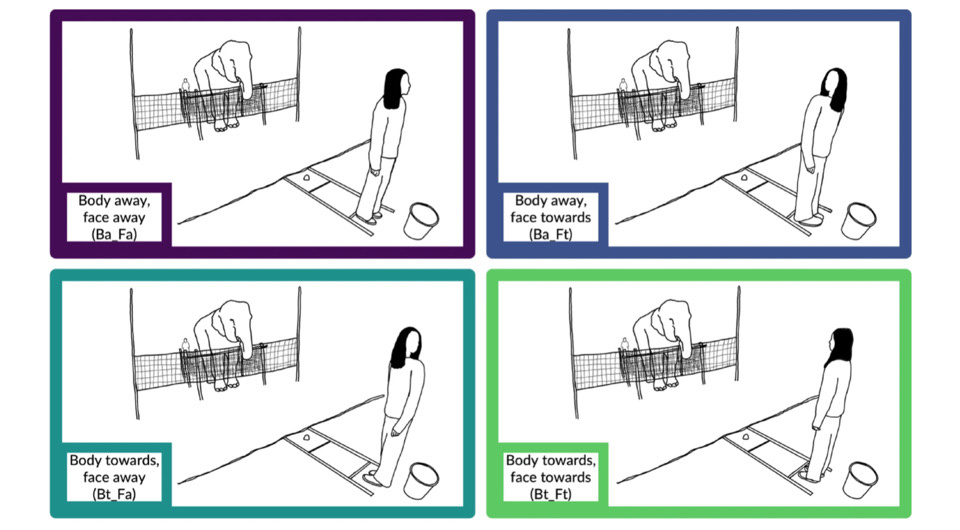 Body away, face away (Ba_Fa)

Body away, face towards (Ba_Ft)

Body towards, face away (Bt_Fa)

Body towards, face towards (Bt_Ft)