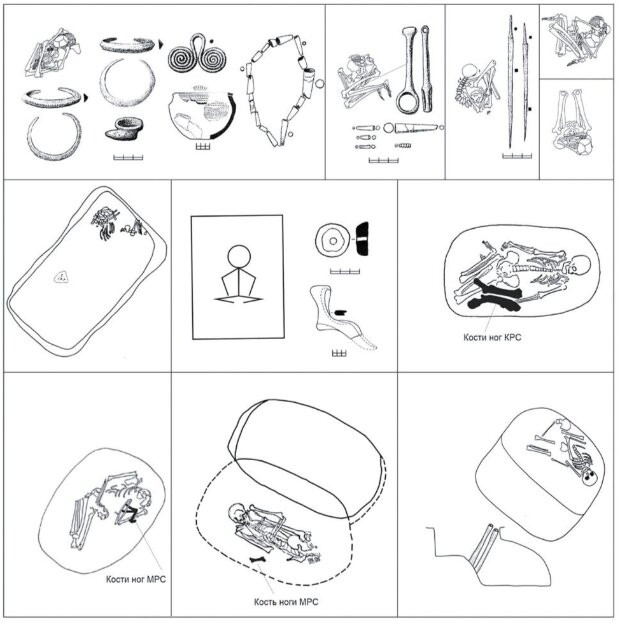 Кости ног КРС

Кости ног МРС

Кость ноги МРС