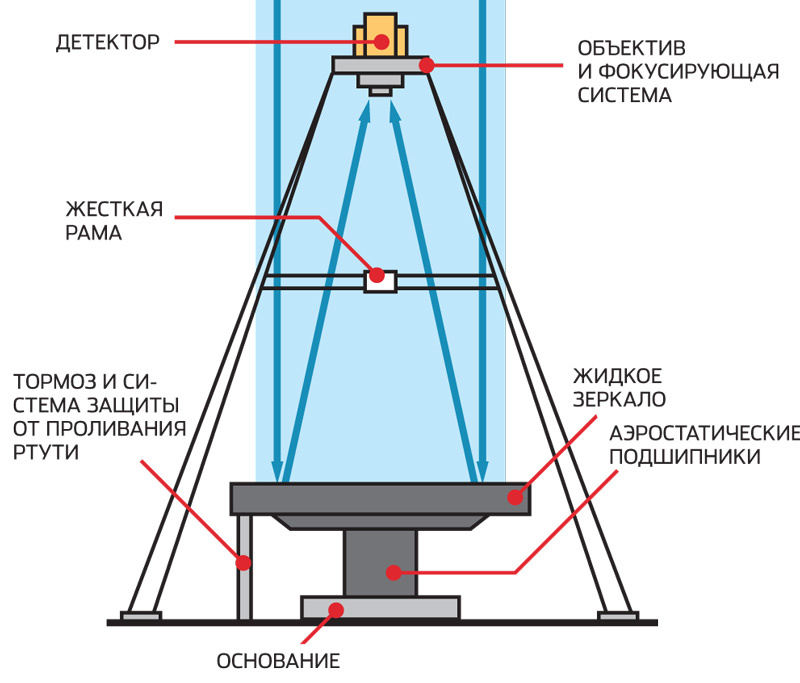 ДЕТЕКТОР

ОБЪЕКТИВ И ФОКУСИРУЮЩАЯ СИСТЕМА

ЖЕСТКАЯ РАМА

ТОРМОЗ И СИСТЕМА ЗАЩИТЫ ОТ ПРОЛИВАНИЯ РТУТИ

ЖИДКОЕ ЗЕРКАЛО

АЭРОСТАТИЧЕСКИЕ ПОДШИПНИКИ

ОСНОВАНИЕ