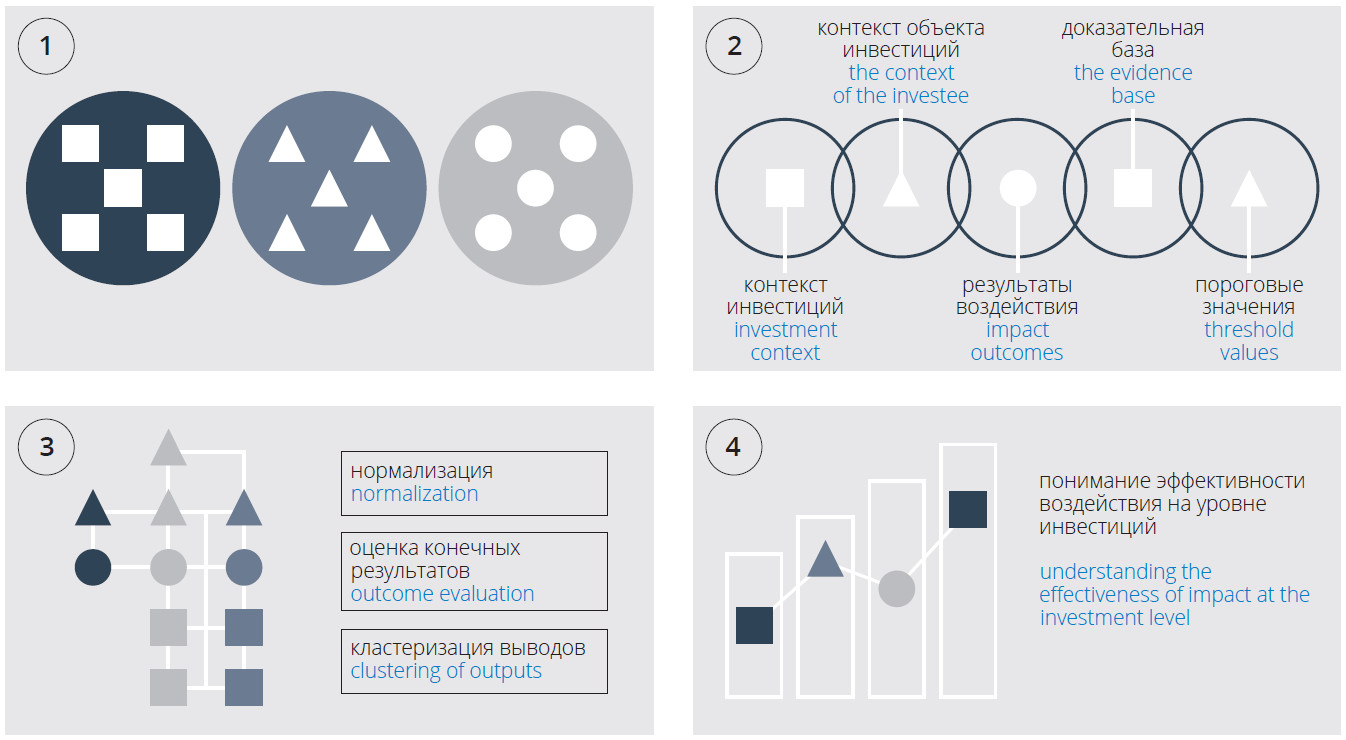 1

2

контекст объекта инвестиций
the context of the investee

доказательная база
the evidence base

контекст инвестиций
investment context

результаты воздействия
impact outcomes

пороговые значения
threshold values

3

нормализация
normalization

оценка конечных результатов
outcome evaluation

кластеризация выводов
clustering of outputs

4

понимание эффективности воздействия на уровне инвестиций

understanding the effectiveness of impact at the investment level