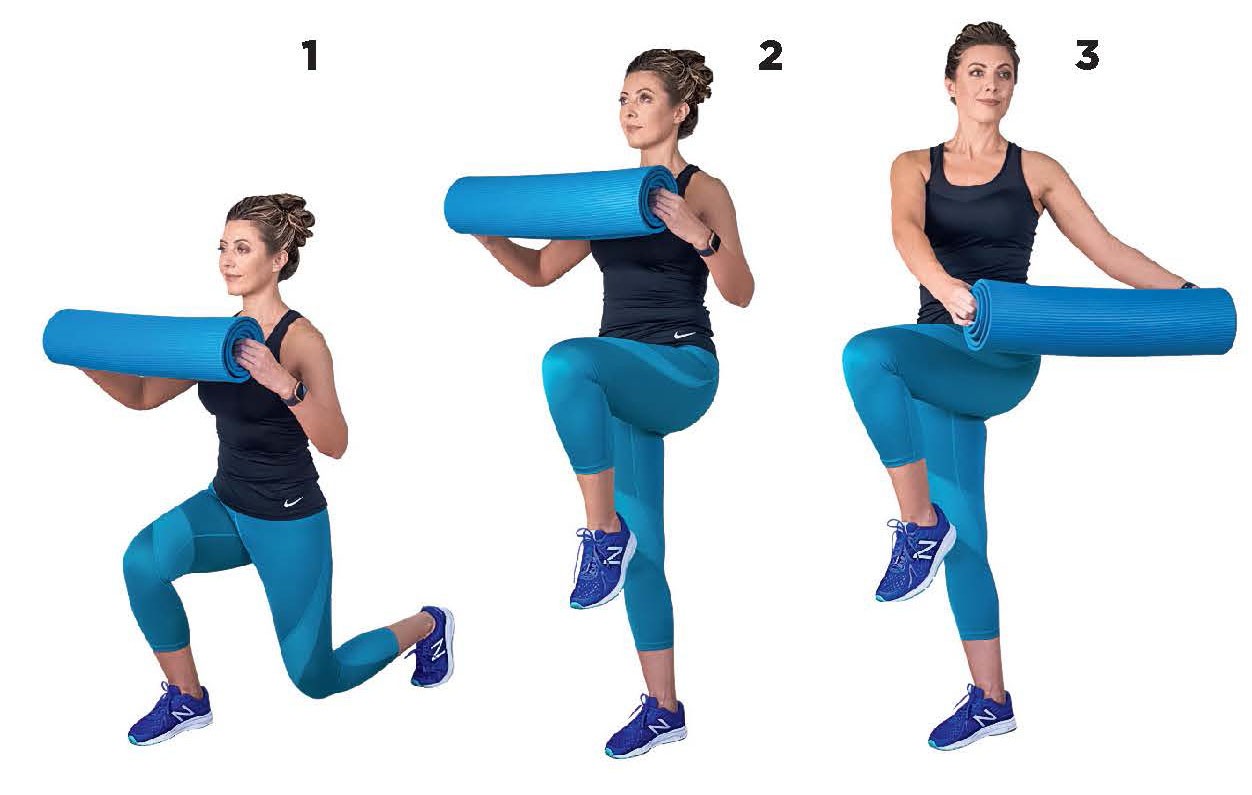 1

2

3