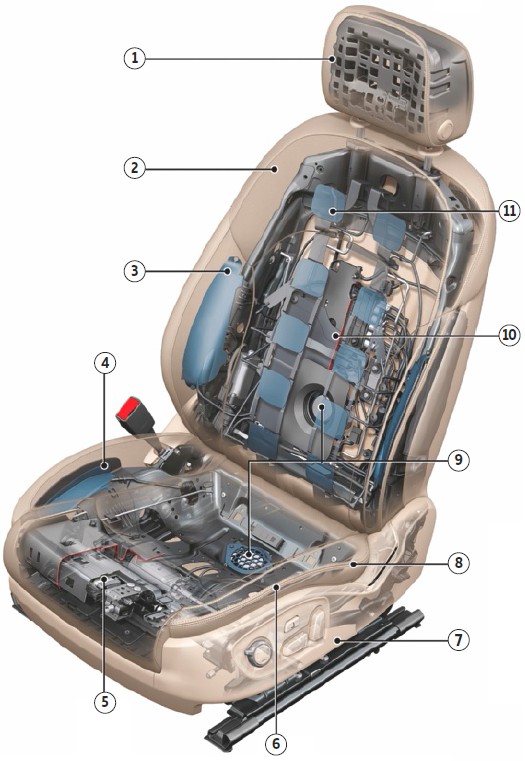 1
2
3
4
5
6
7
8
9
10
11