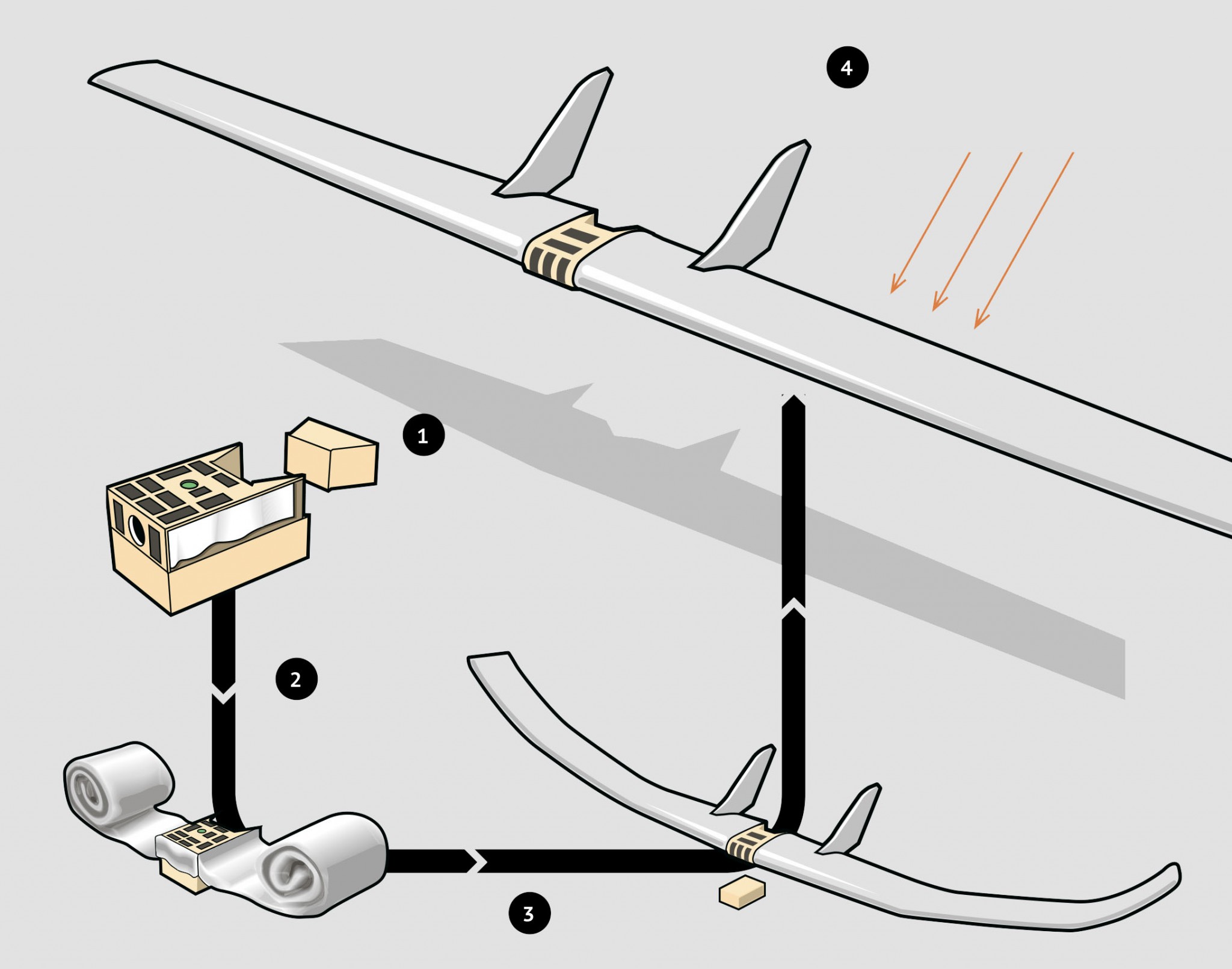 4

1

2

3