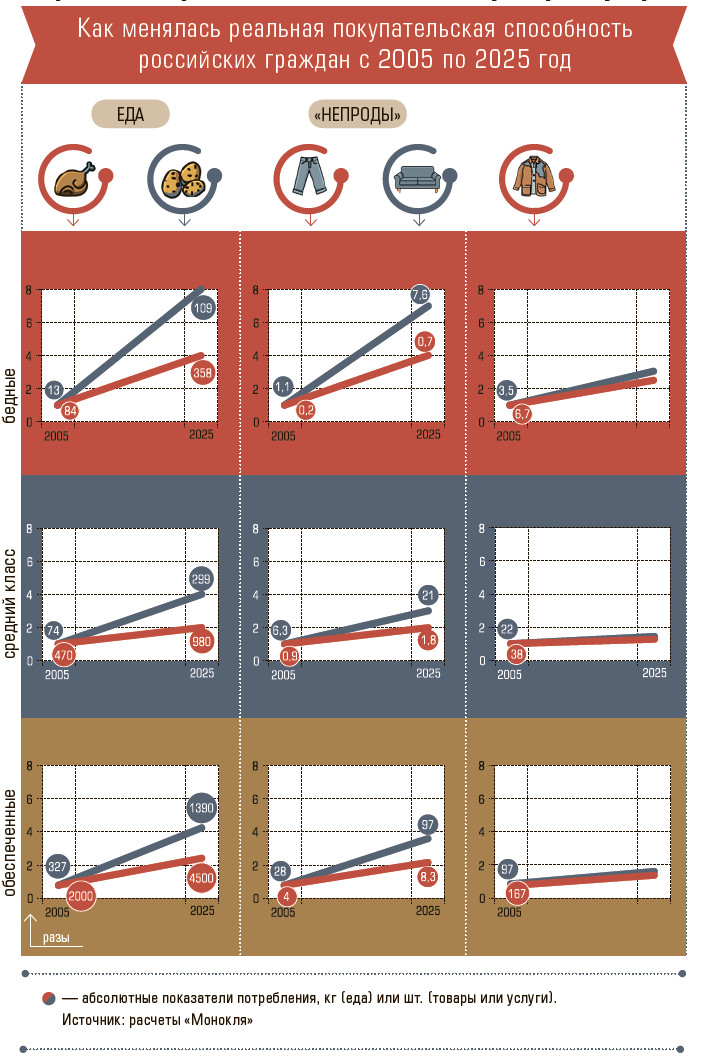 Как менялась реальная покупательская способность российских граждан с 2005 по 2025 год

ЕДА

«НЕПРОДЫ»

бедные

8
6
4
2
0
2005
2025
13
84
109
358

8
6
4
2
0
2005
2025
1,1
0,2
7,6
0,7

8
6
4
2
0
2005
3,5
6,7

средний класс

8
6
4
2
0
2005
2025
74
470
299
980

8
6
4
2
0
2005
2025
6,3
0,9
21
1,8

8
6
4
2
0
2005
2025
22
38

обеспеченные

8
6
4
2
0
2005
2025
327
2000
1390
4500

8
6
4
2
0
2005
2025
28
4
97
8,3

8
6
4
2
0
2005
2025
97
167

разы

— абсолютные показатели потребления, кг (еда) или шт. (товары или услуги).
Источник: расчеты «Монокля»