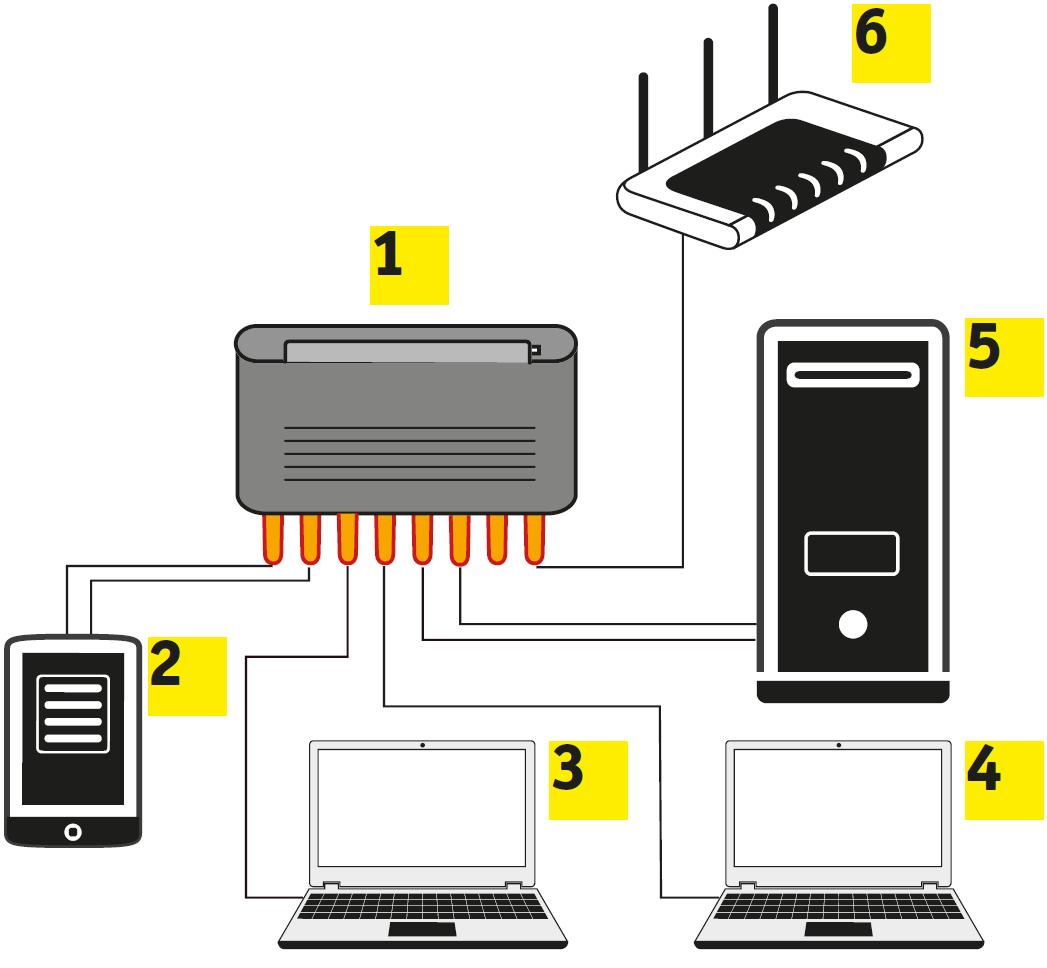 6

1

5

2

3

4