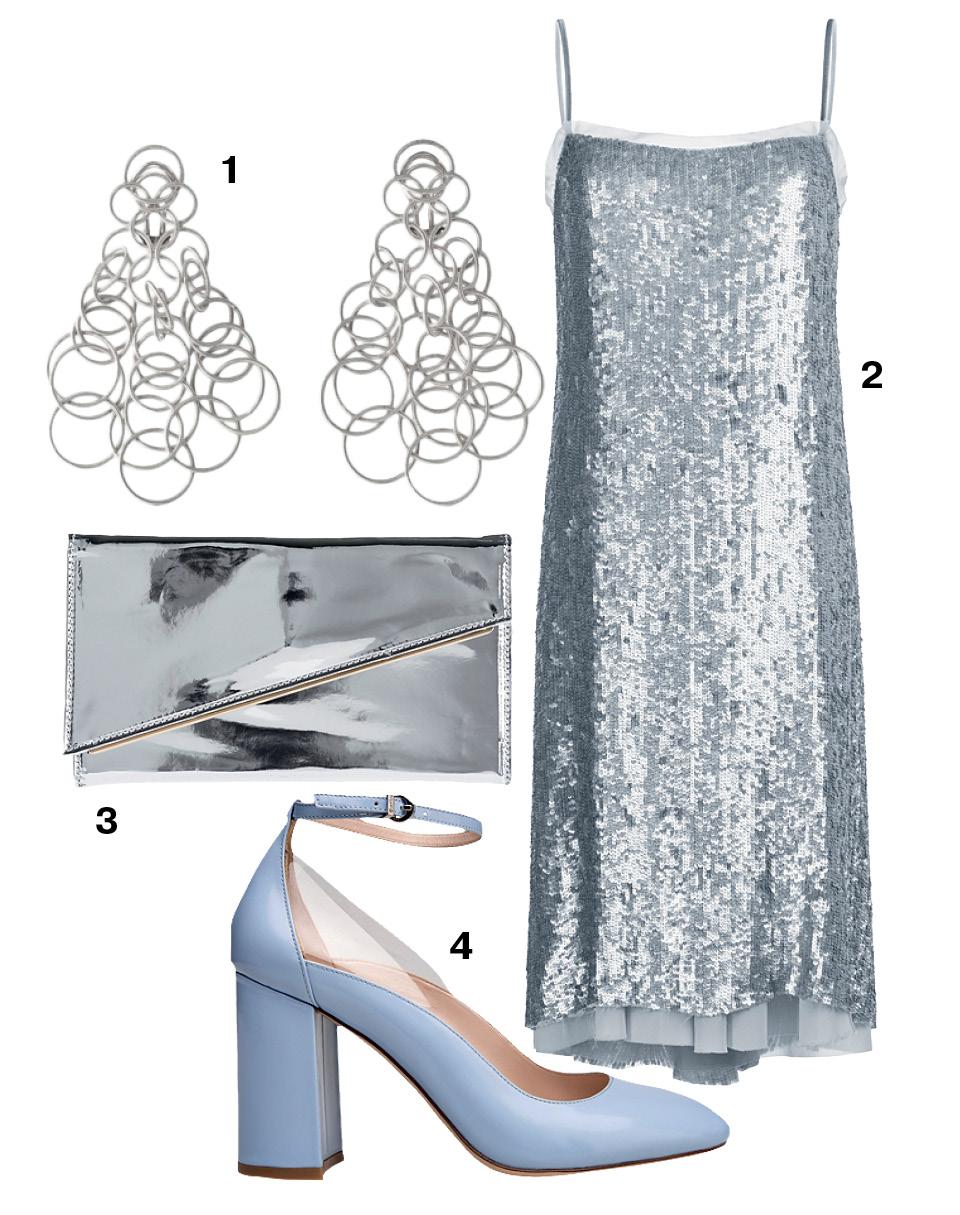 1

2

3

4