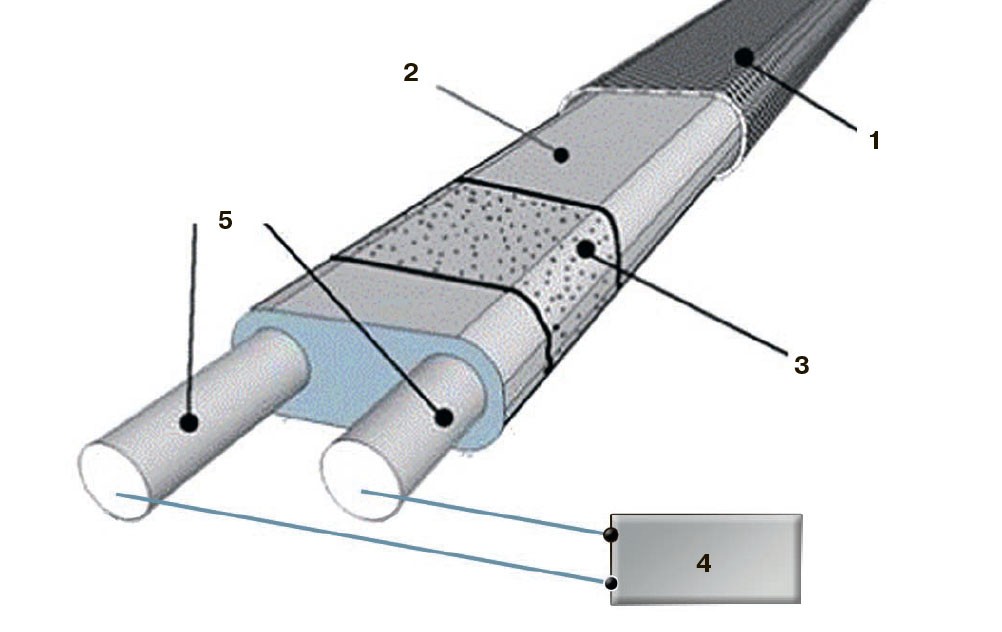 2
1
5
3
4