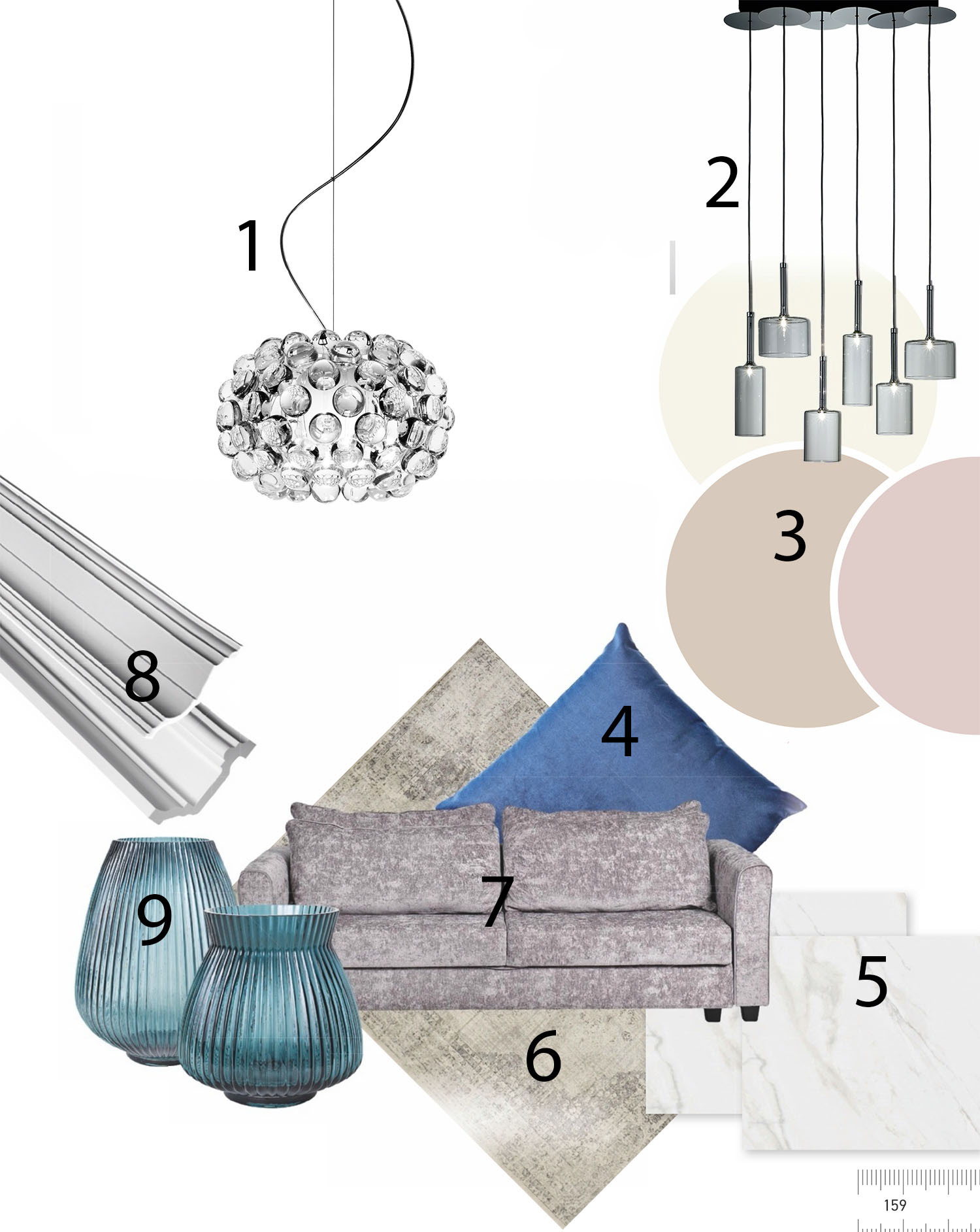 1

2

3

8

4

9

7

5

6

159