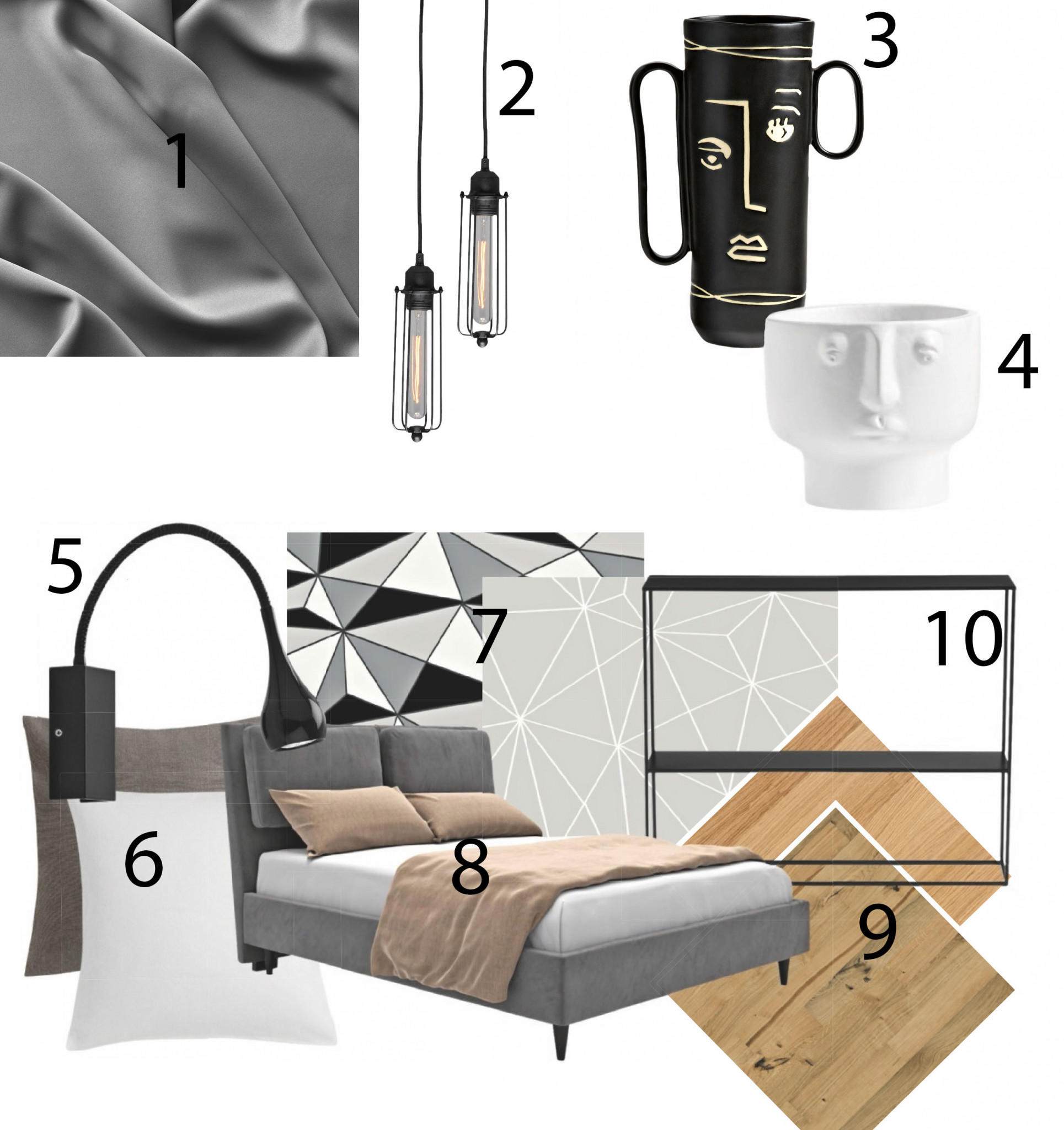 1
2
3
4
5
7
10
6
8
9