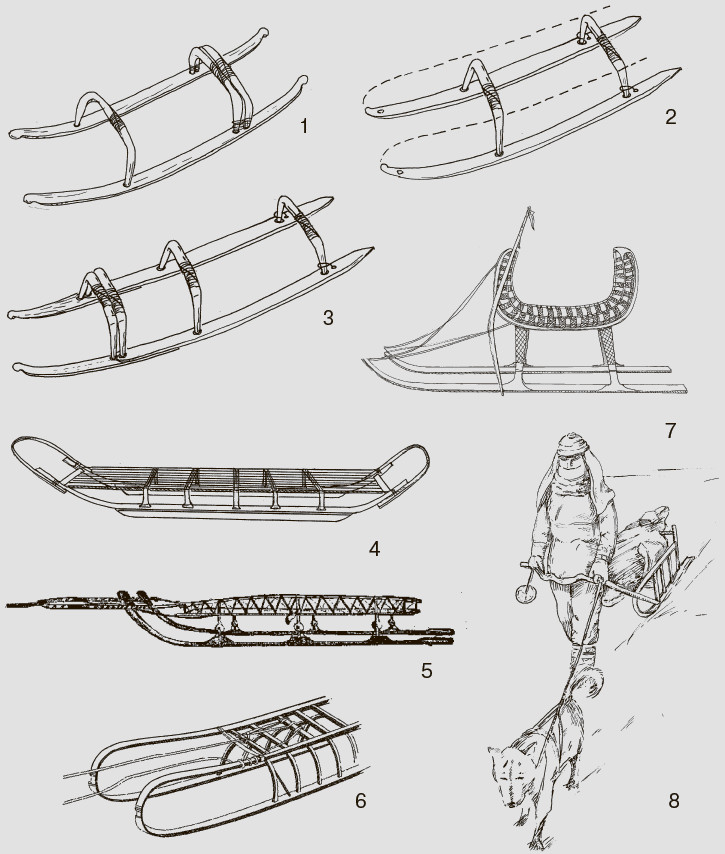 1
2
3
7
4
5
6
8