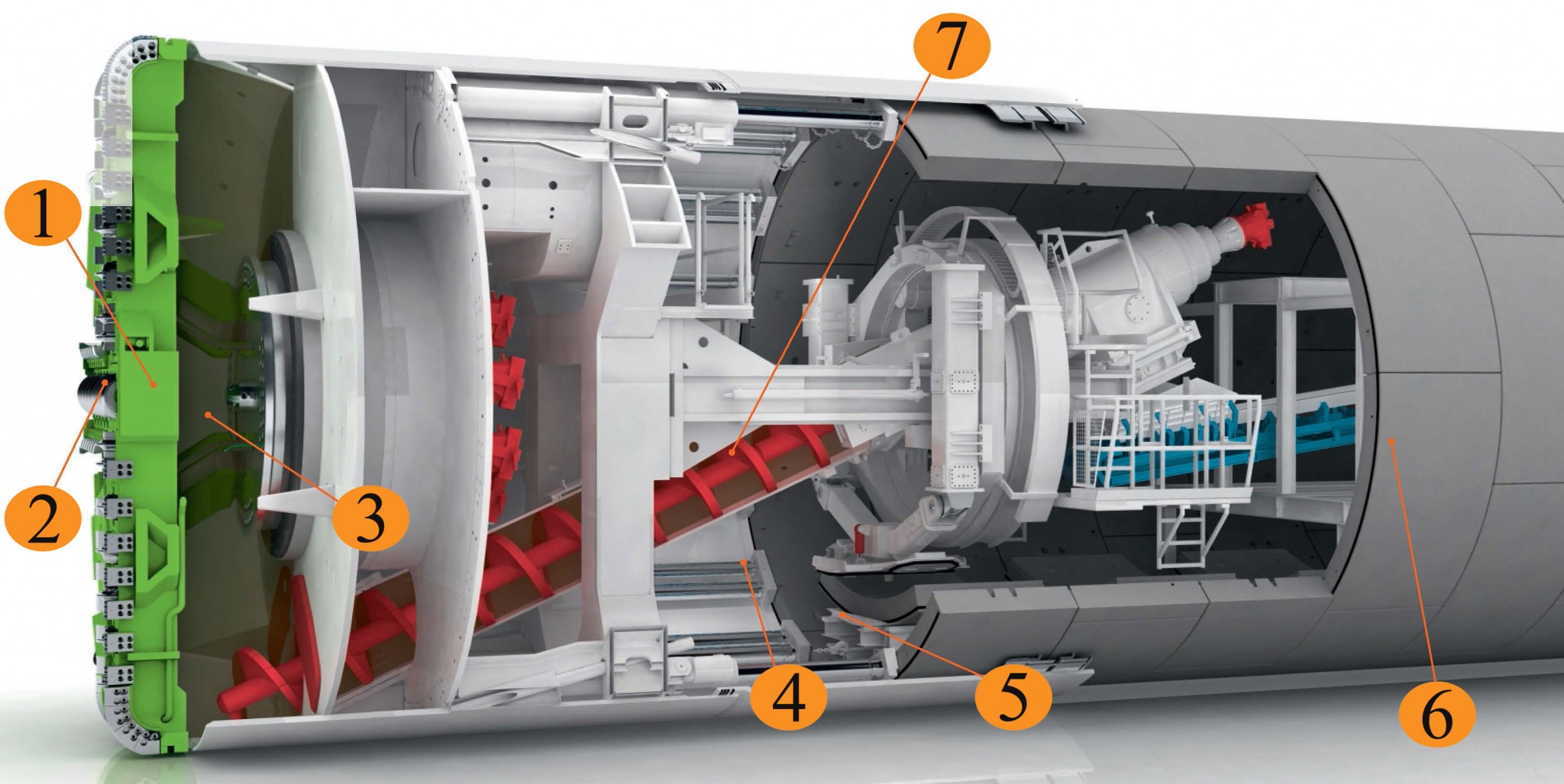 7
1
2
3
4
5
6