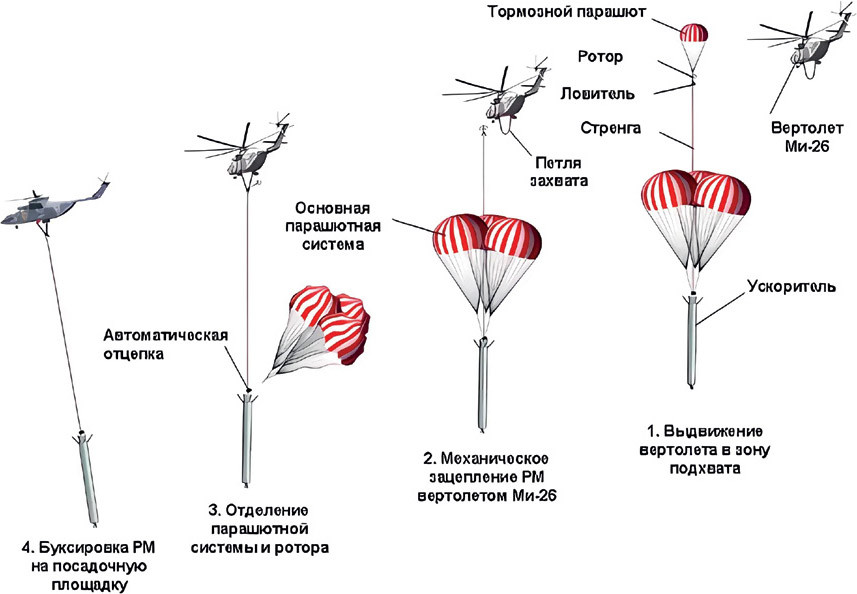 Тормозной парашют

Ротор

Ловитель

Стренга

Вертолет Ми-26

Петля захвата

Основная парашютная система

Ускоритель

Автоматическая отцепка

1. Выдвижение вертолета в зону подхвата

2. Механическое зацепление РМ вертолетом Ми-26

3. Отделение парашютной системы и ротора

4. Буксировка РМ на посадочную площадку