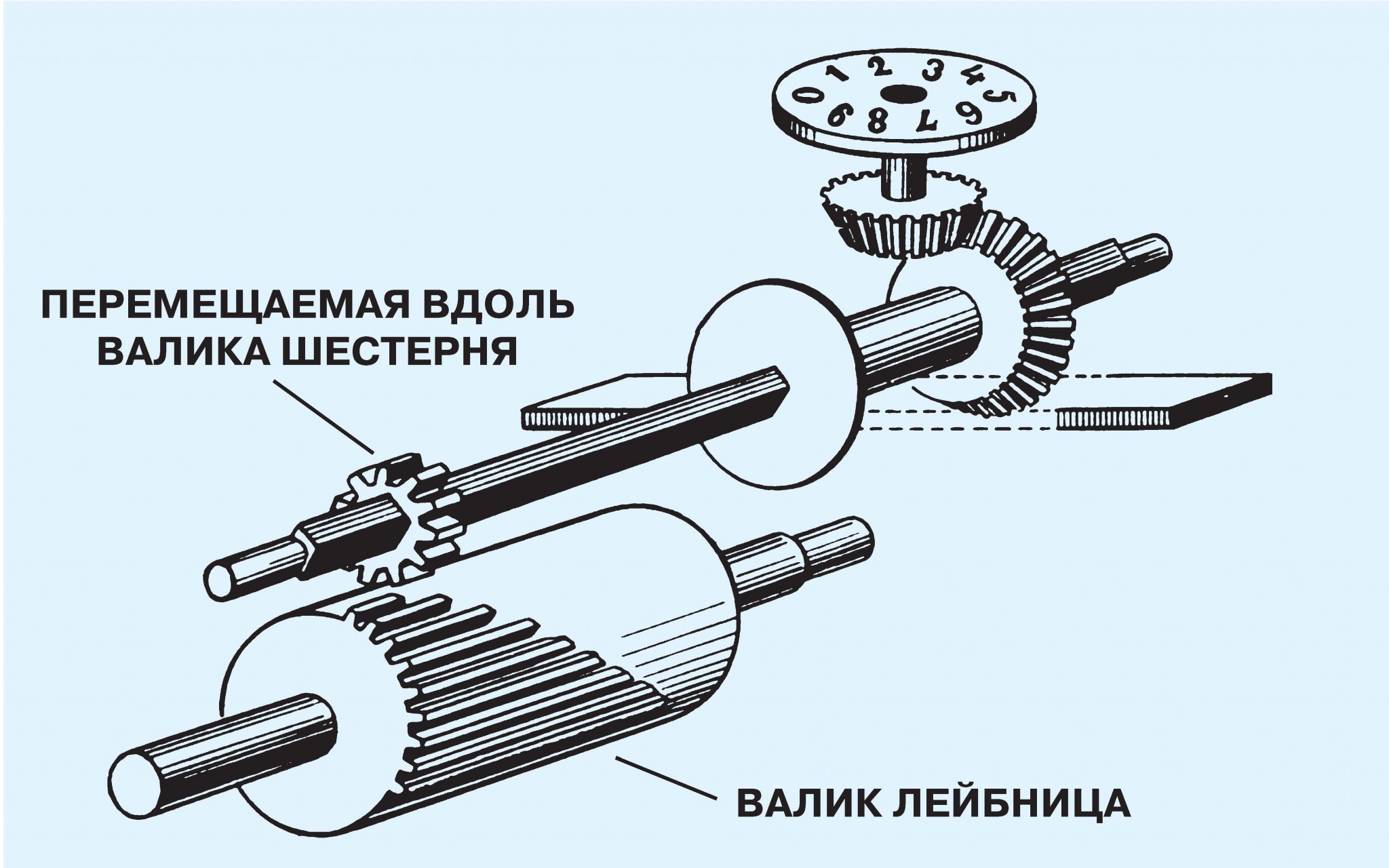 0 1 2 3 4 5 6 7 8 9

ПЕРЕМЕЩАЕМАЯ ВДОЛЬ ВАЛИКА ШЕСТЕРНЯ

ВАЛИК ЛЕЙБНИЦА