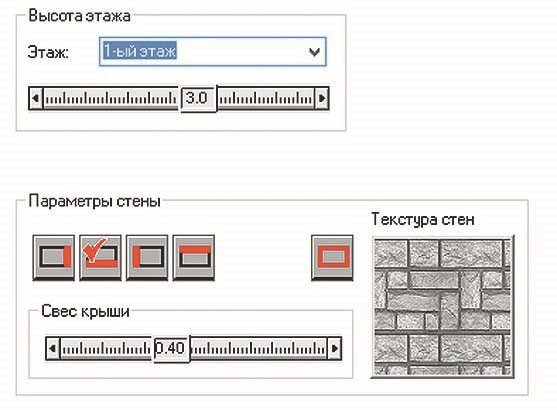 Высота этажа

Этаж: 1-ый этаж

3.0

Параметры стены

Текстура стен

Свес крыши

0.40