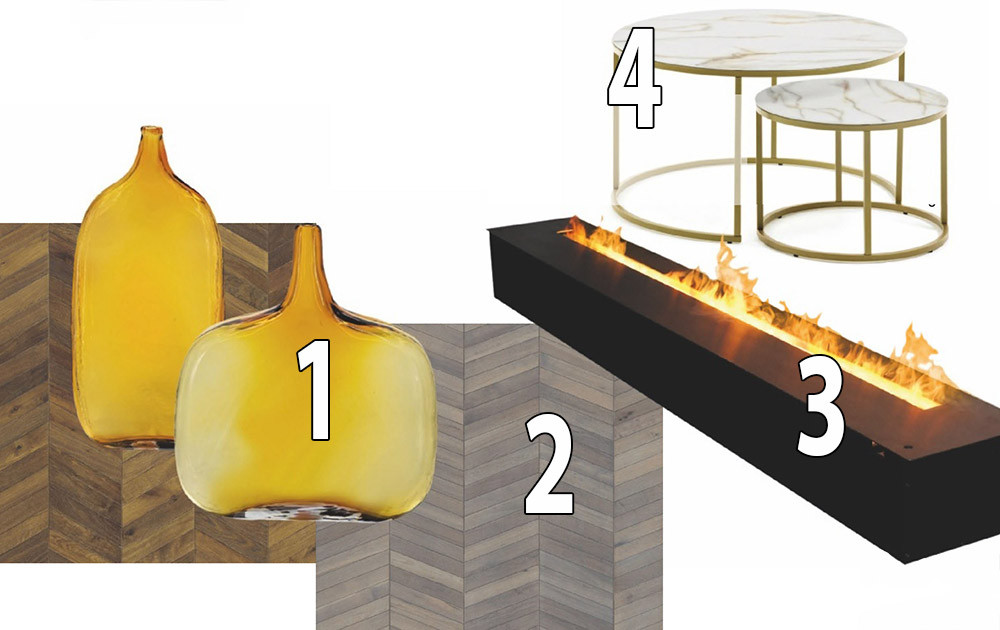 4
1
2
3